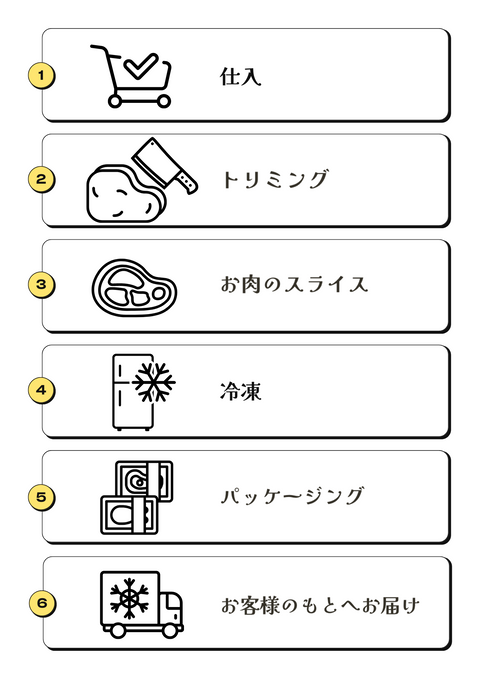 1
仕入

2
トリミング

3
お肉のスライス

4
冷凍

5
パッケージング

6
お客様のもとへお届け